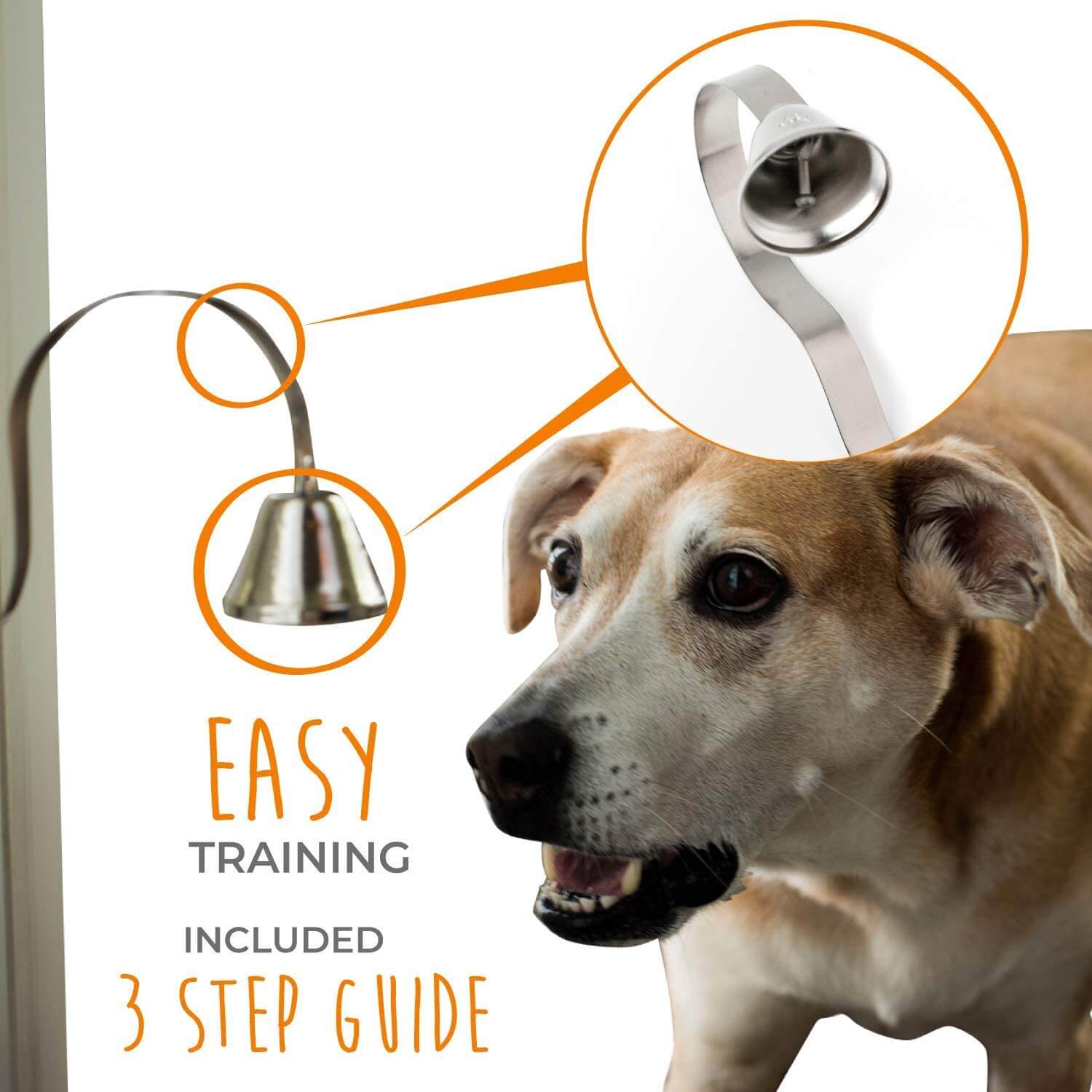 EASY
TRAINING

INCLUDED
3 STEP GUIDE